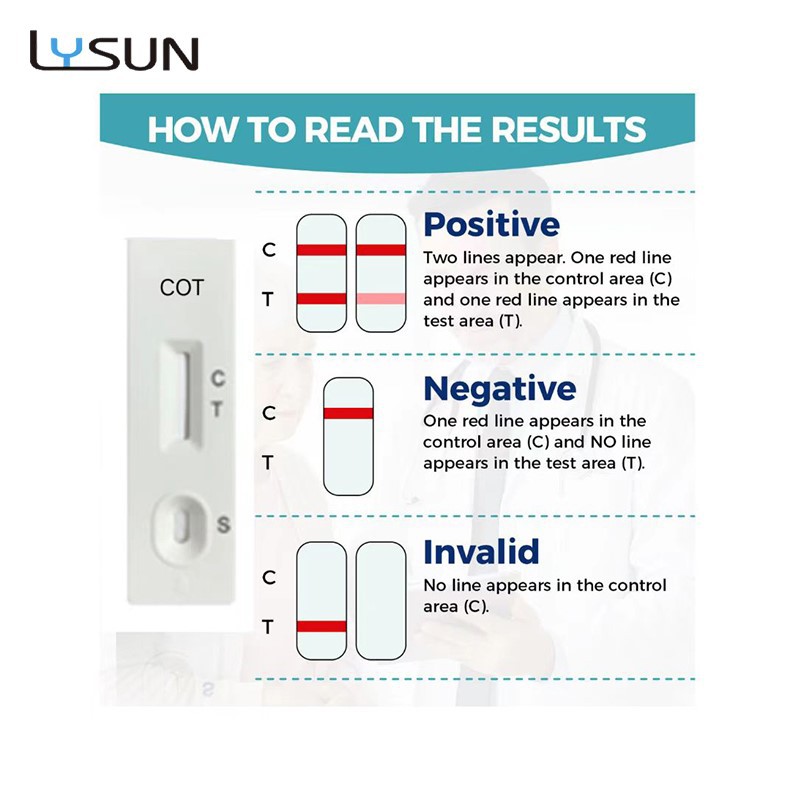 LYSUN

HOW TO READ THE RESULTS

COT

C
T

S

C
T

Positive
Two lines appear. One red line appears in the control area (C) and one red line appears in the test area (T).

C
T

Negative
One red line appears in the control area (C) and NO line appears in the test area (T).

C
T

Invalid
No line appears in the control area (C).